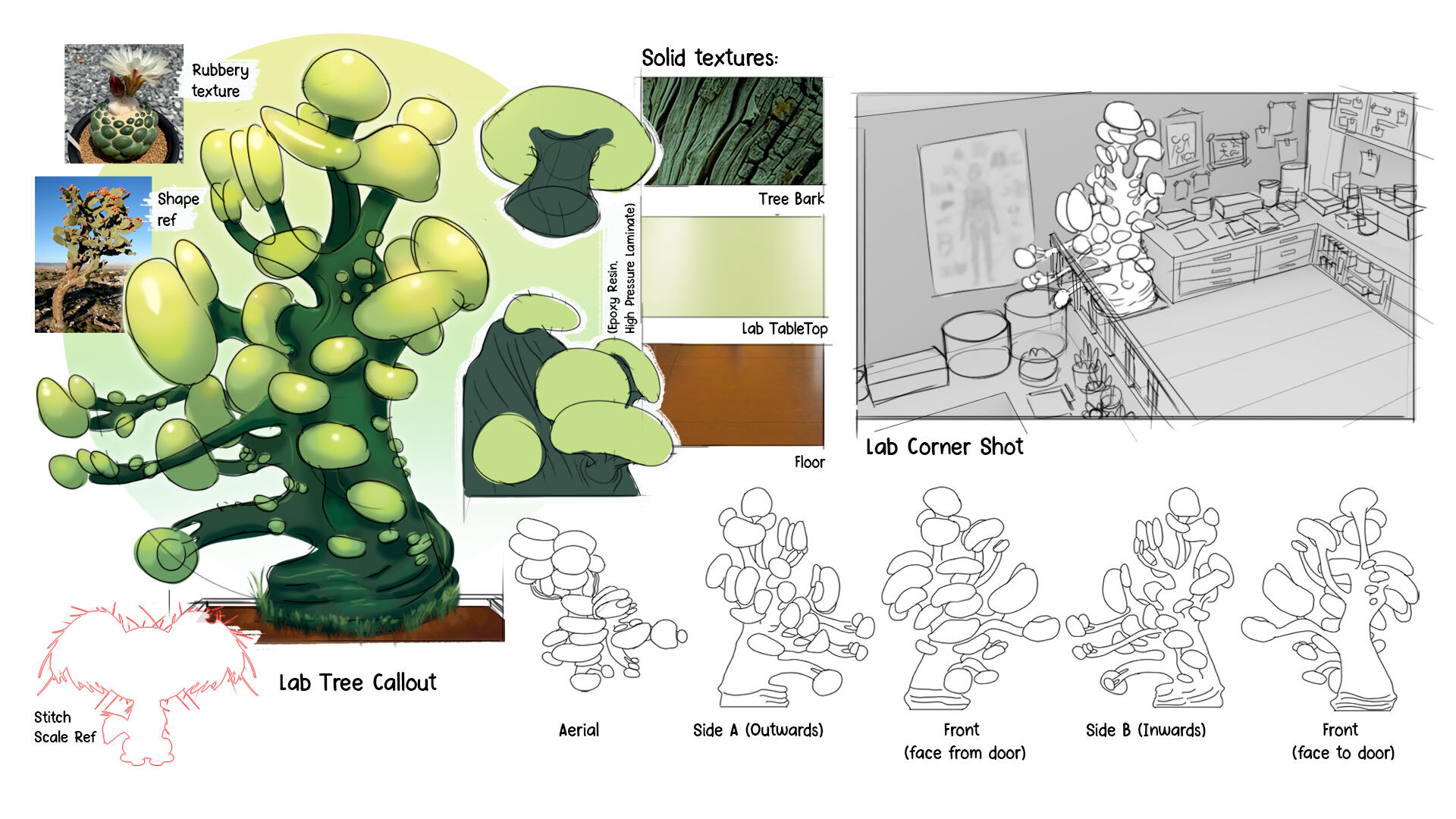 Rubbery texture

Shape ref

Solid textures:

Tree Bark

(Epoxy Resin, High Pressure Laminate)

Lab TableTop

Floor

Lab Corner Shot

Stitch Scale Ref

Lab Tree Callout

Aerial

Side A (Outwards)

Front (face from door)

Side B (Inwards)

Front (face to door)